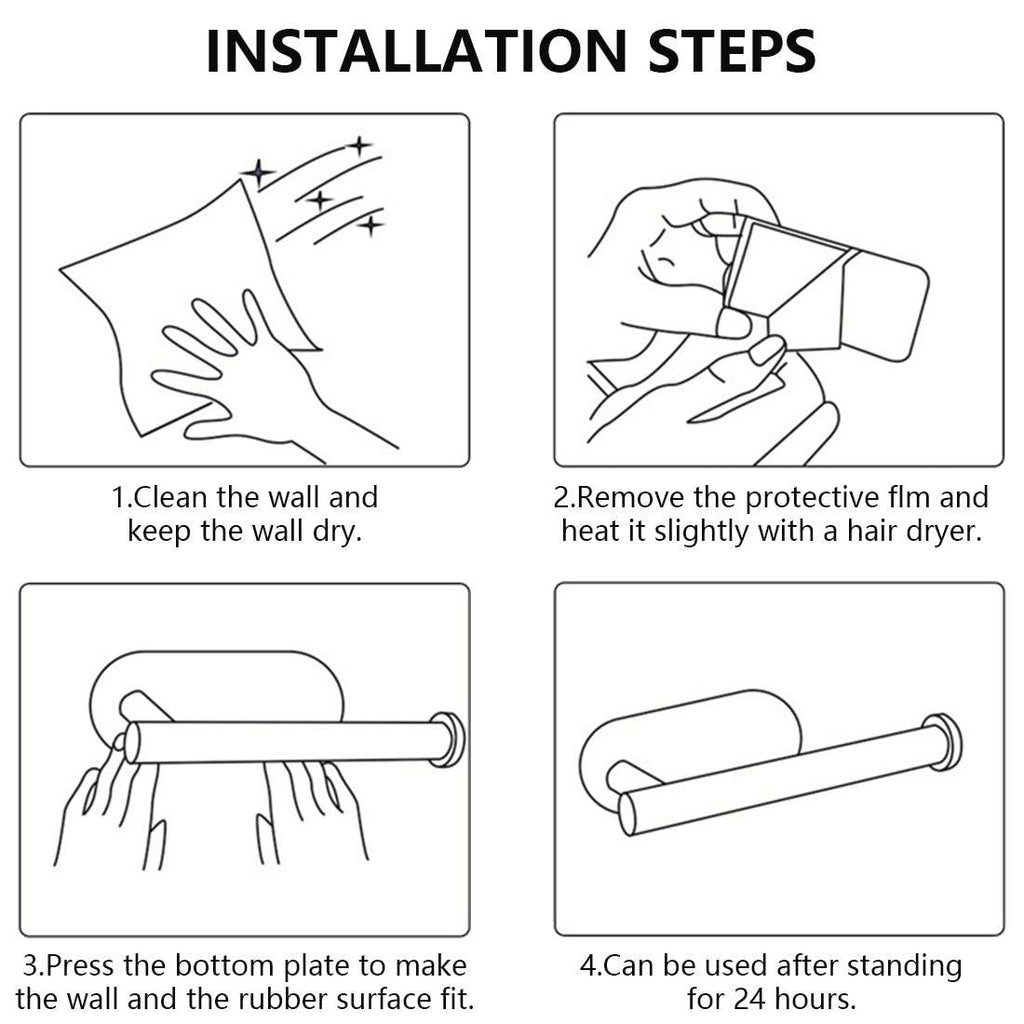 INSTALLATION STEPS

1.Clean the wall and keep the wall dry.

2.Remove the protective flm and heat it slightly with a hair dryer.

3.Press the bottom plate to make the wall and the rubber surface fit.

4.Can be used after standing for 24 hours.