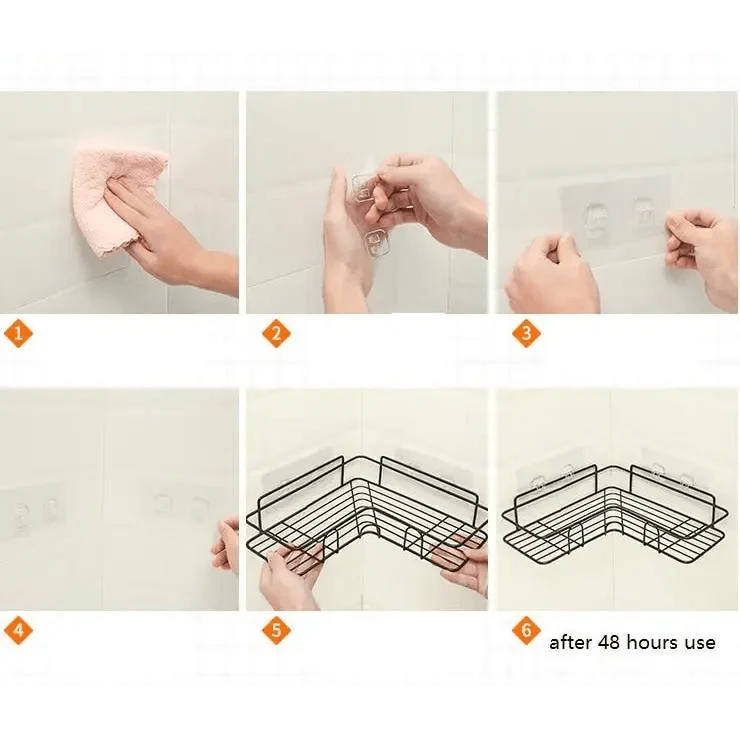 1

2

3

4

5

6 after 48 hours use