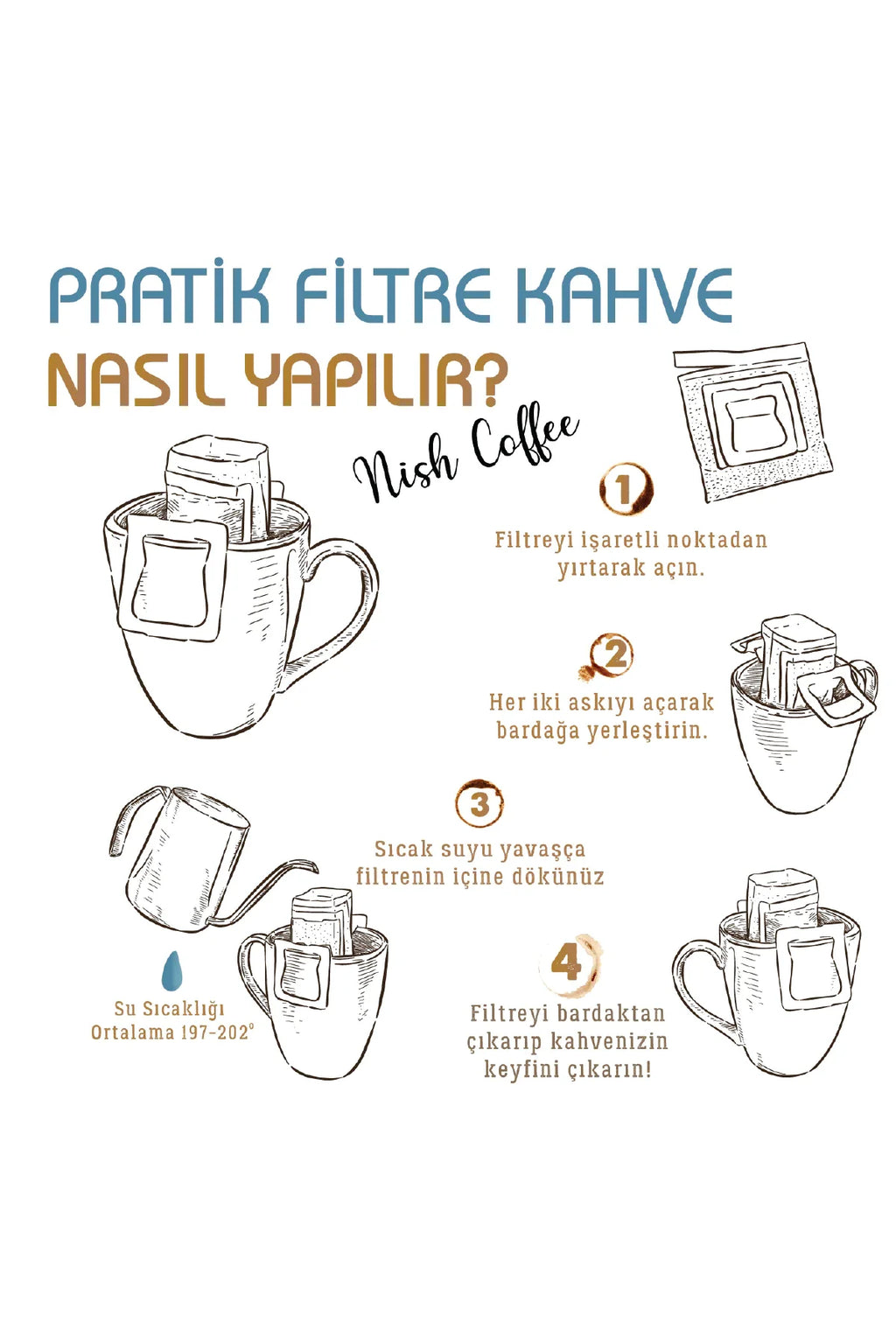 PRATİK FİLTRE KAHVE
NASIL YAPILIR?

Nish Coffee

1
Filtreyi işaretli noktadan yırtarak açın.

2
Her iki askıyı açarak bardağa yerleştirin.

3
Sıcak suyu yavaşça filtrenin içine dökünüz

Su Sıcaklığı
Ortalama 197-202°

4
Filtreyi bardaktan çıkarıp kahvenizin keyfini çıkarın!